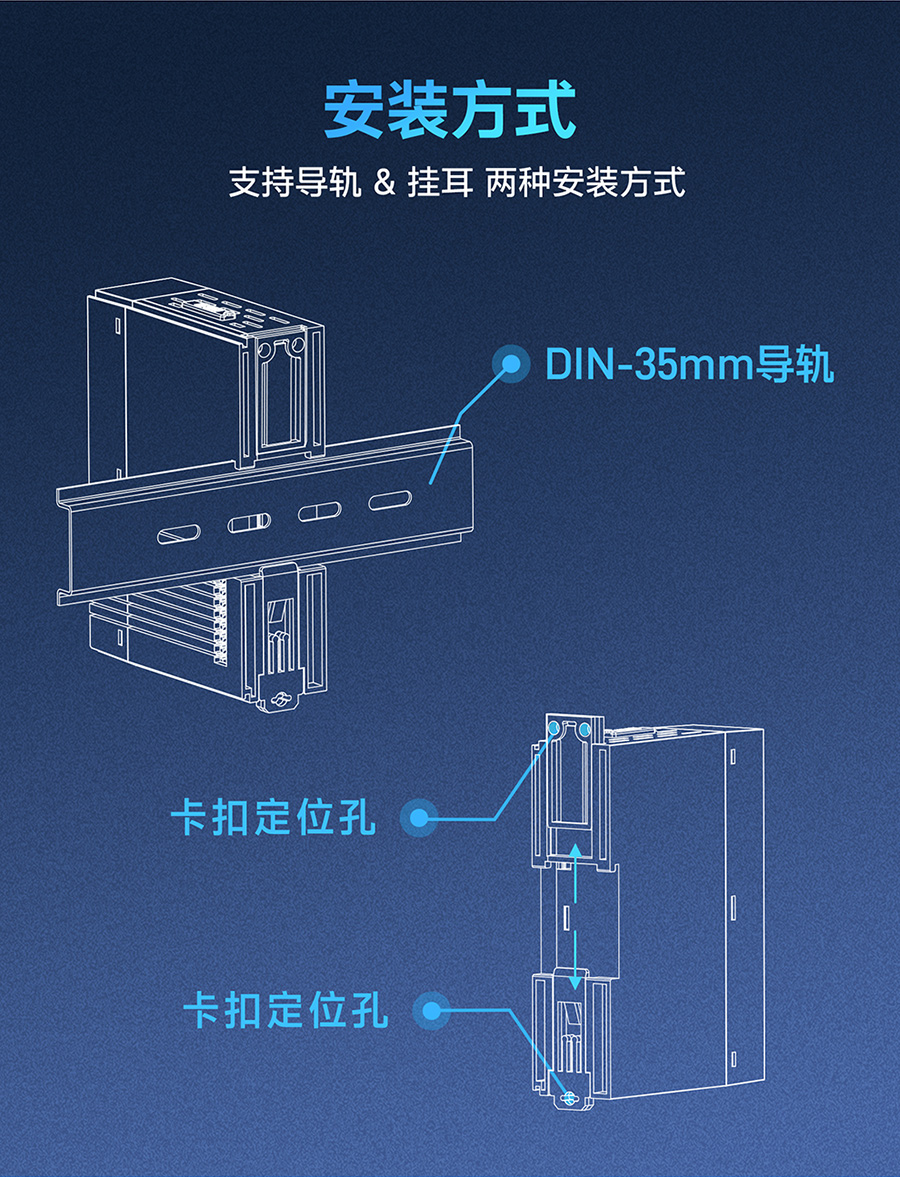 安装方式

支持导轨 & 挂耳 两种安装方式

DIN-35mm导轨

卡扣定位孔

卡扣定位孔